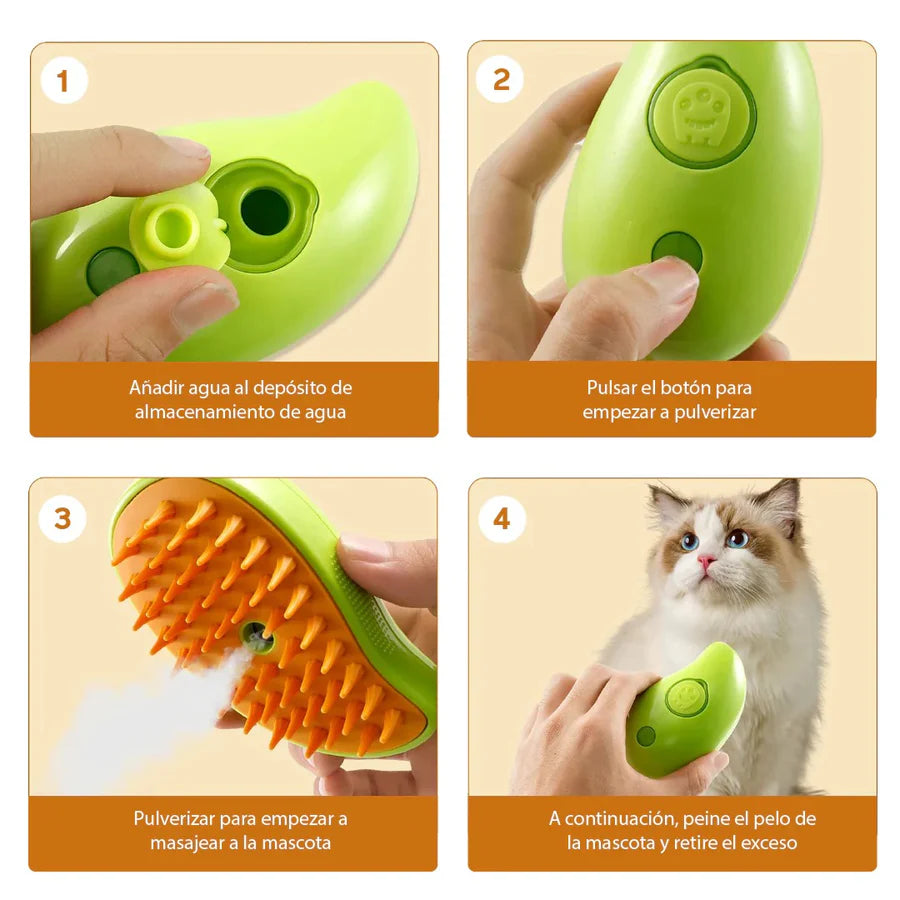 1

Añadir agua al depósito de almacenamiento de agua

2

Pulsar el botón para empezar a pulverizar

3

Pulverizar para empezar a masajear a la mascota

4

A continuación, peine el pelo de la mascota y retire el exceso