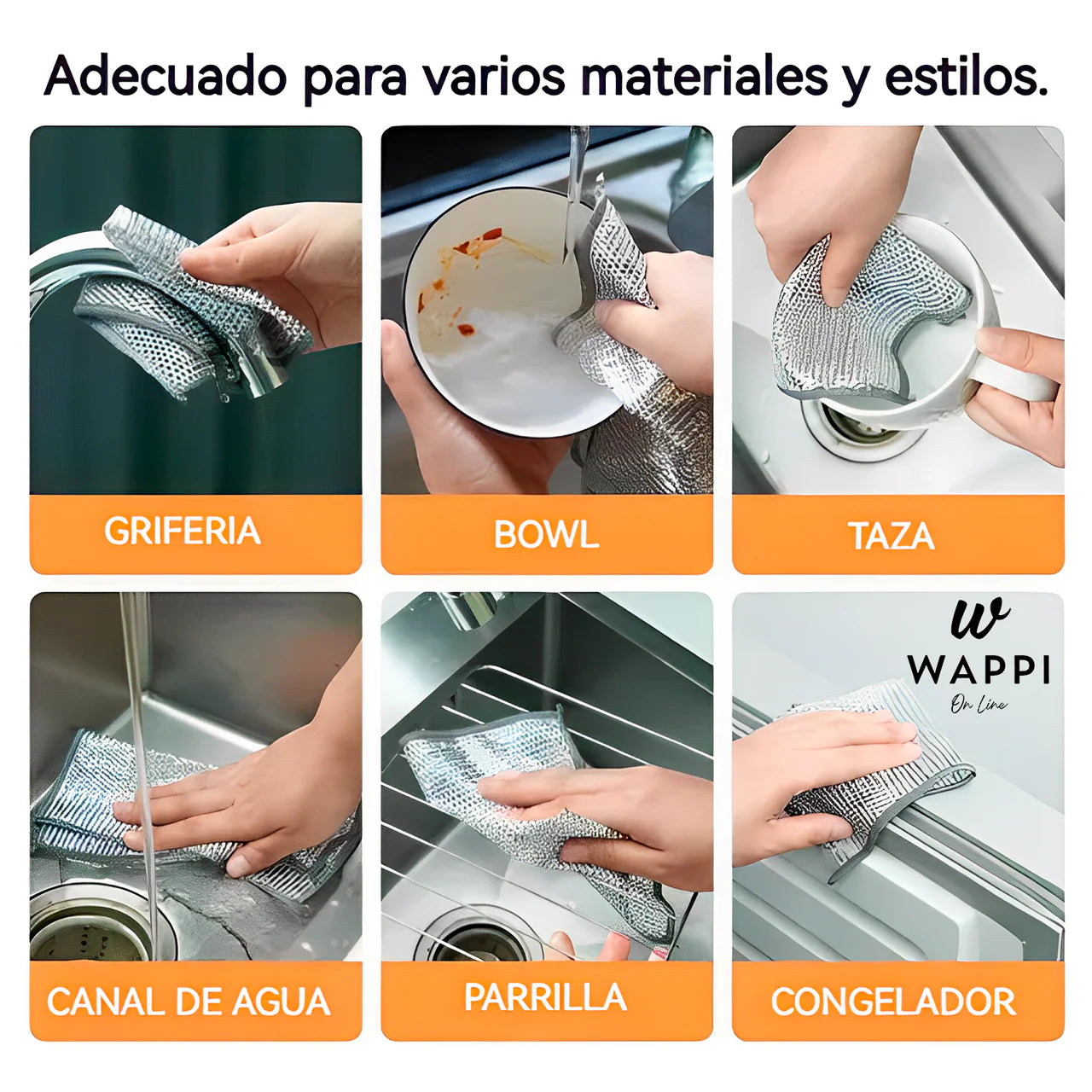 Adecuado para varios materiales y estilos.

GRIFERIA

BOWL

TAZA

W
WAPPI
On Line

CANAL DE AGUA

PARRILLA

CONGELADOR